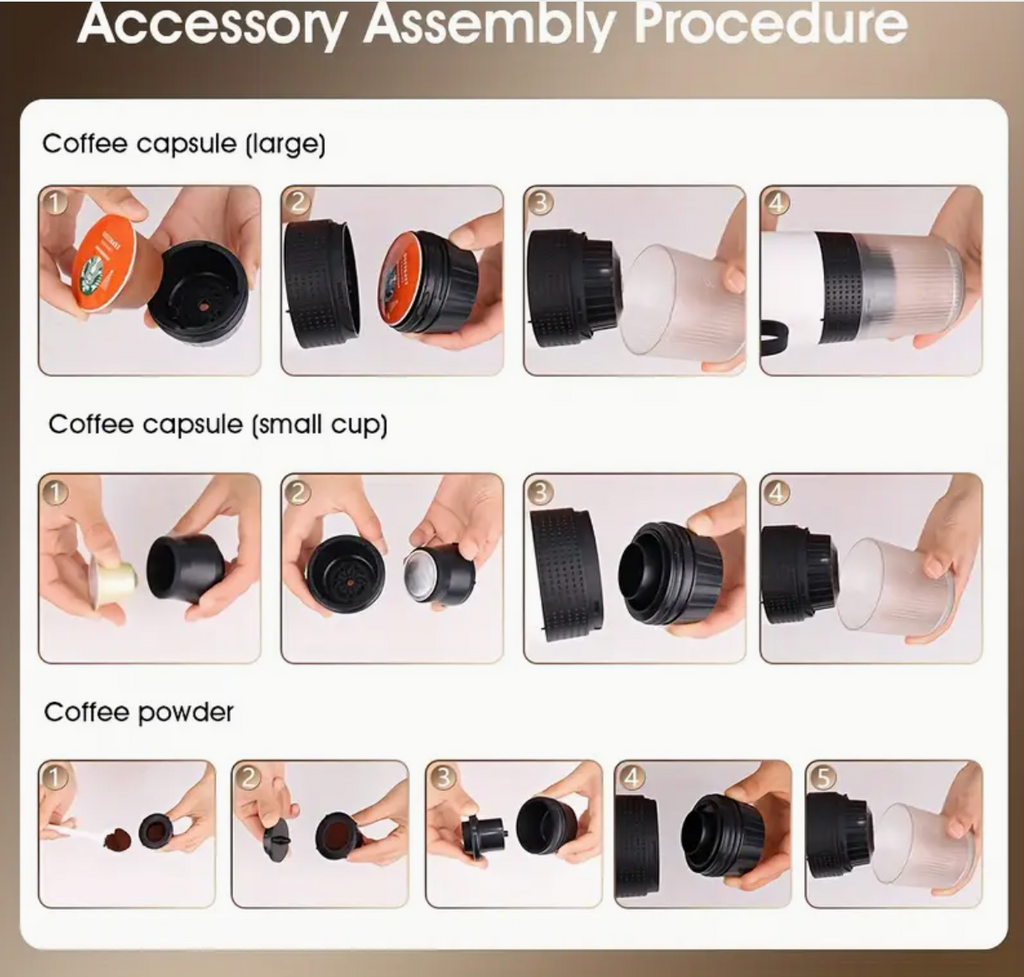 Accessory Assembly Procedure

Coffee capsule (large)

1

2

3

4

Coffee capsule (small cup)

1

2

3

4

Coffee powder

1

2

3

4

5